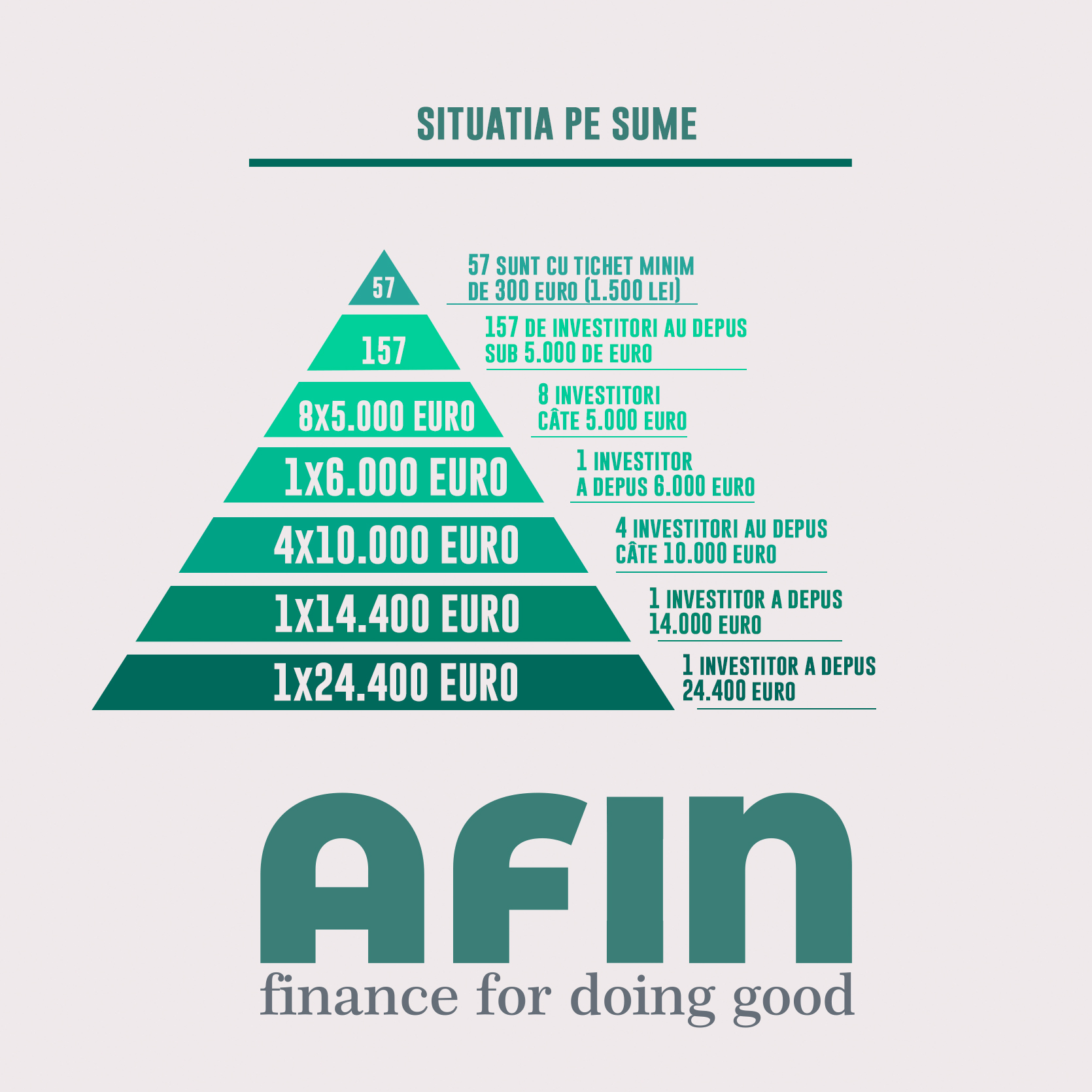 SITUATIA PE SUME

57

57 SUNT CU TICHET MINIM DE 300 EURO (1.500 LEI)

157

157 DE INVESTITORI AU DEPUS SUB 5.000 DE EURO

8x5.000 EURO

8 INVESTITORI CÂTE 5.000 EURO

1x6.000 EURO

1 INVESTITOR A DEPUS 6.000 EURO

4x10.000 EURO

4 INVESTITORI AU DEPUS CÂTE 10.000 EURO

1x14.400 EURO

1 INVESTITOR A DEPUS 14.000 EURO

1x24.400 EURO

1 INVESTITOR A DEPUS 24.400 EURO

AFIN
finance for doing good