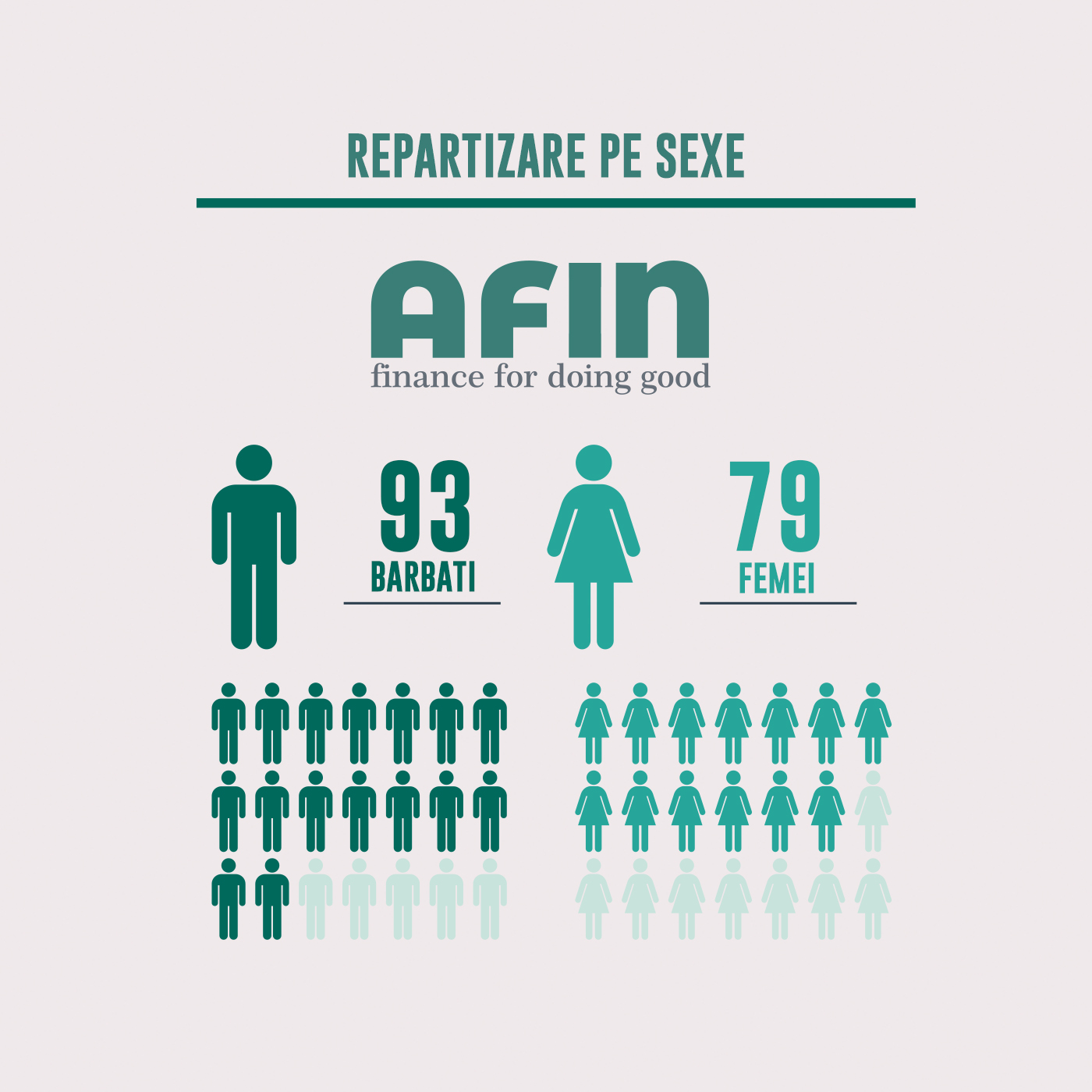 REPARTIZARE PE SEXE

AFIN
finance for doing good

93
BARBATI

79
FEMEI