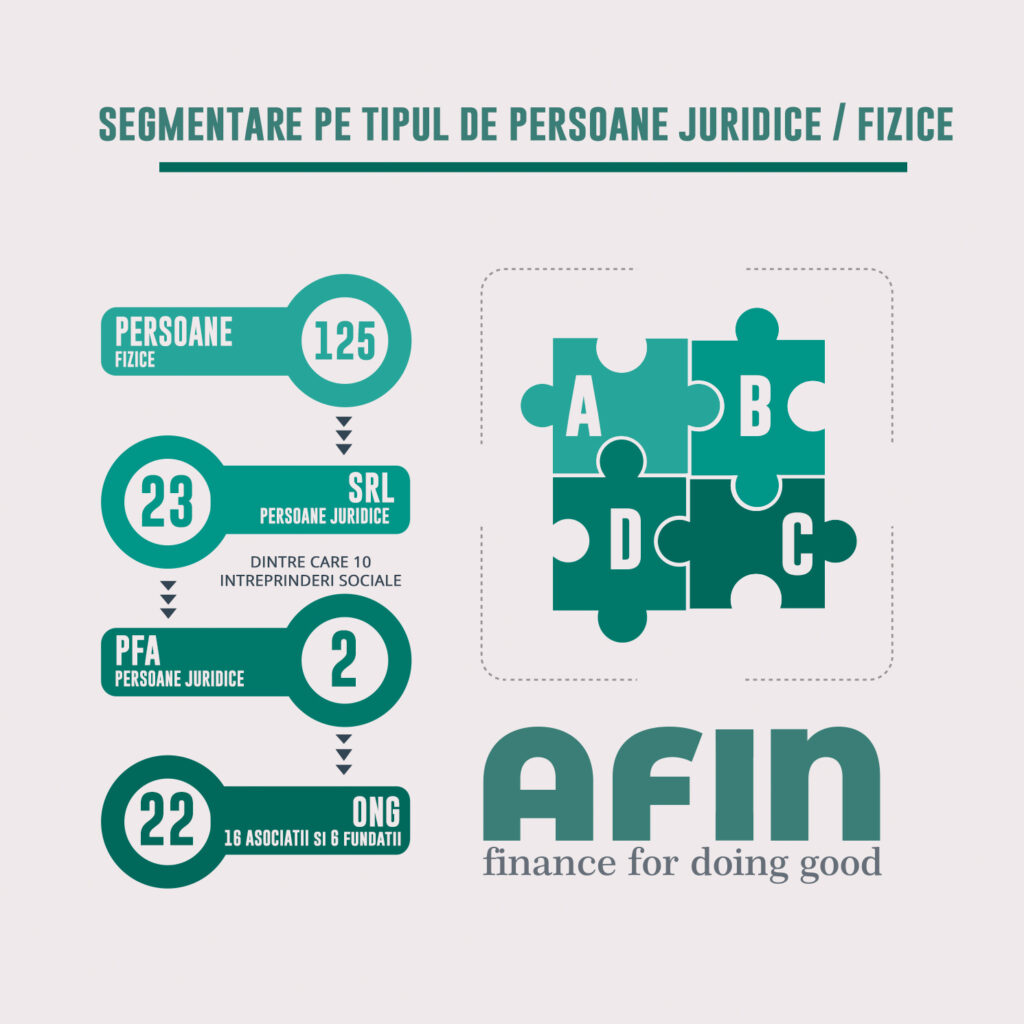 SEGMENTARE PE TIPUL DE PERSOANE JURIDICE / FIZICE

PERSOANE FIZICE 125

23 SRL PERSOANE JURIDICE

DINTRE CARE 10 INTREPRINDERI SOCIALE

PFA PERSOANE JURIDICE 2

22 ONG 16 ASOCIATII SI 6 FUNDATII

A B D C

AFIN
finance for doing good